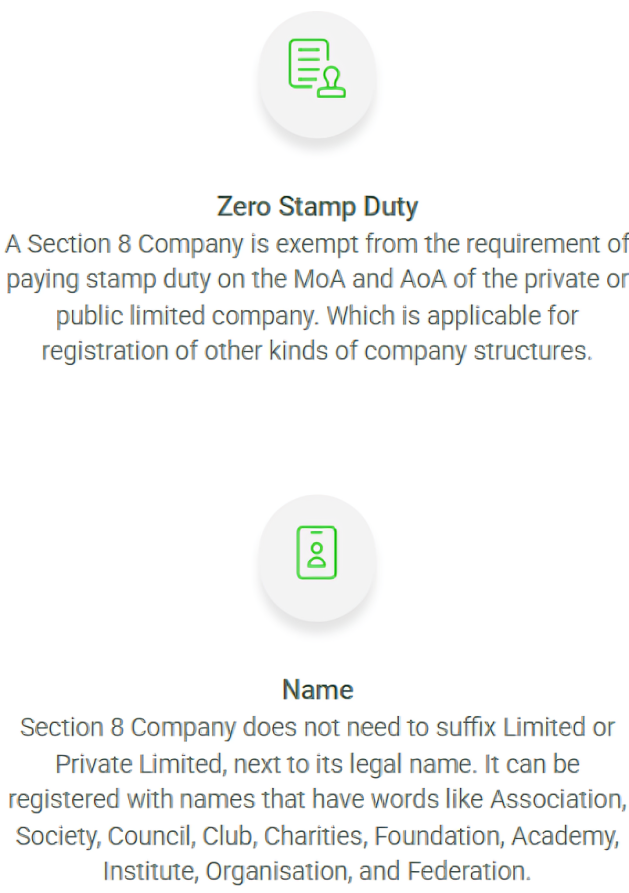 Zero Stamp Duty

A Section 8 Company is exempt from the requirement of paying stamp duty on the MoA and AoA of the private or public limited company. Which is applicable for registration of other kinds of company structures.

Name

Section 8 Company does not need to suffix Limited or Private Limited, next to its legal name. It can be registered with names that have words like Association, Society, Council, Club, Charities, Foundation, Academy, Institute, Organisation, and Federation.